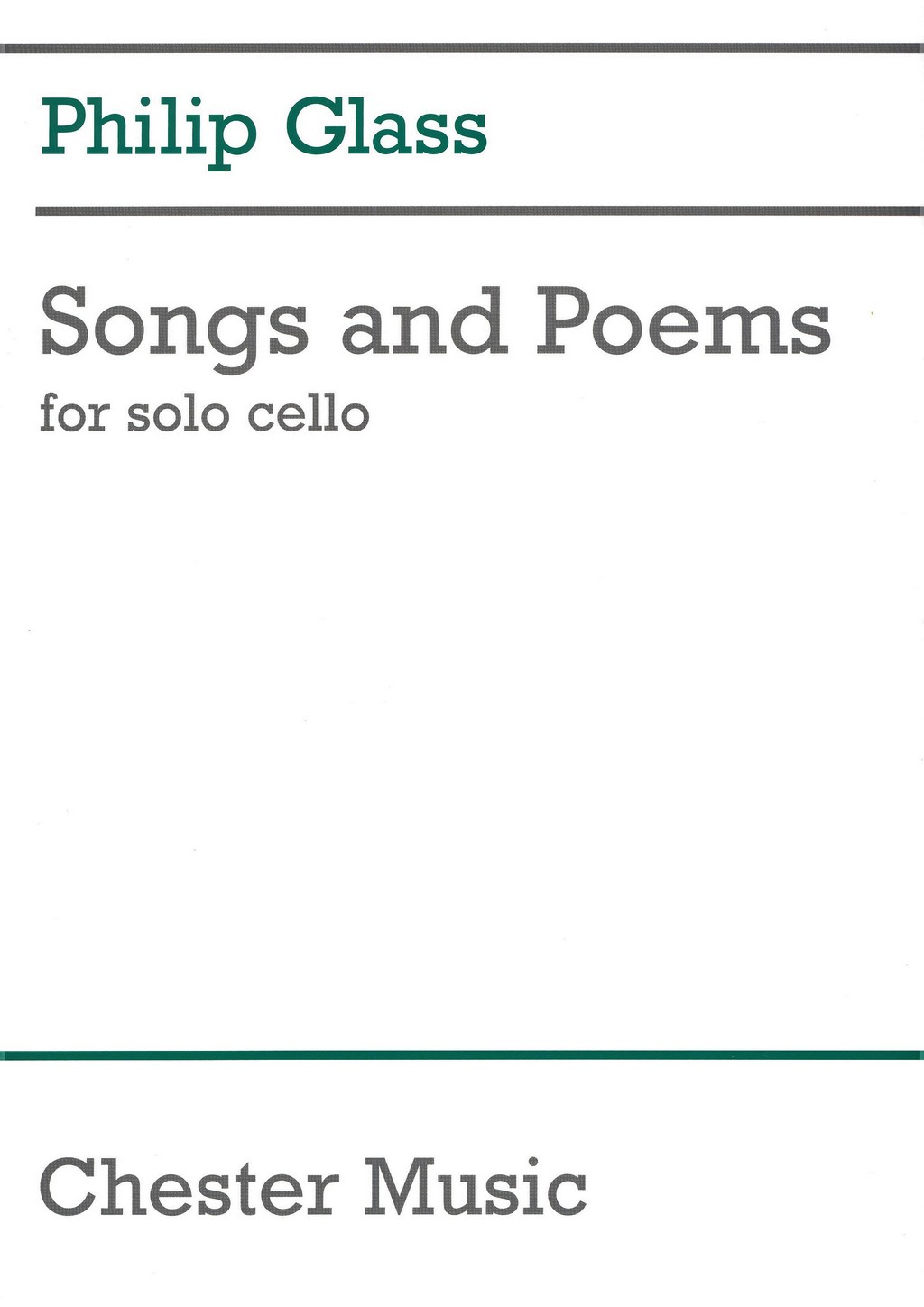 Philip Glass

Songs and Poems

for solo cello

Chester Music